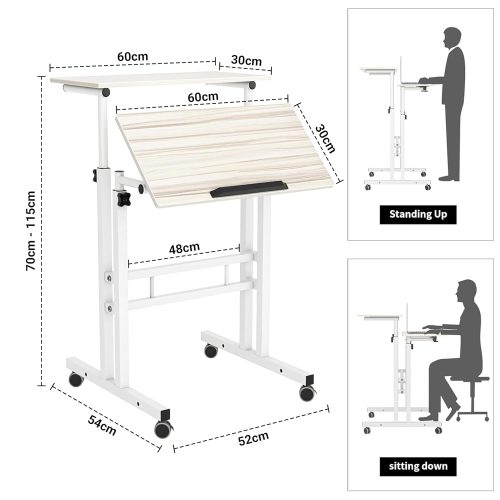 60cm

30cm

60cm

30cm

70cm - 115cm

48cm

54cm

52cm

Standing Up

sitting down