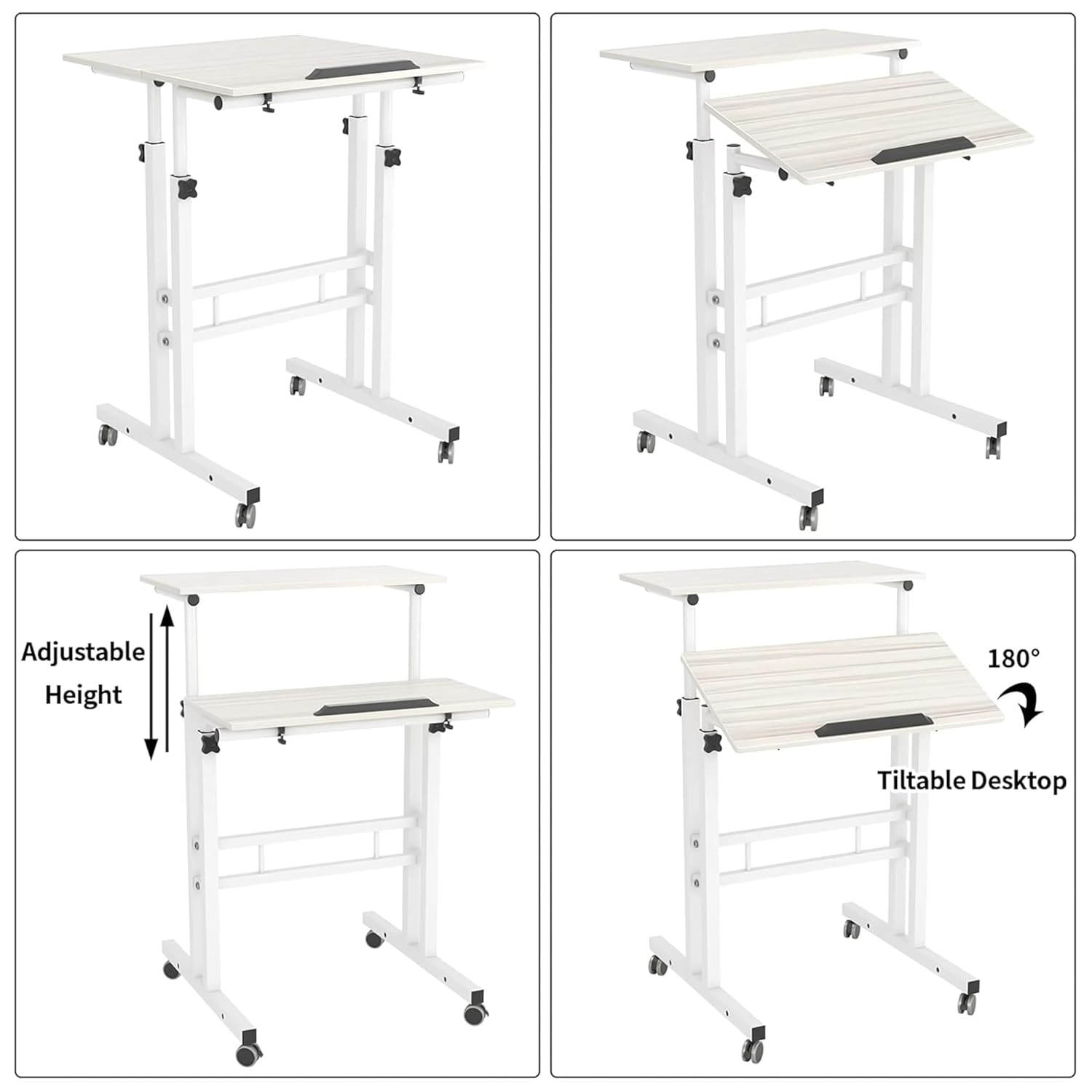 Adjustable Height

180°

Tiltable Desktop